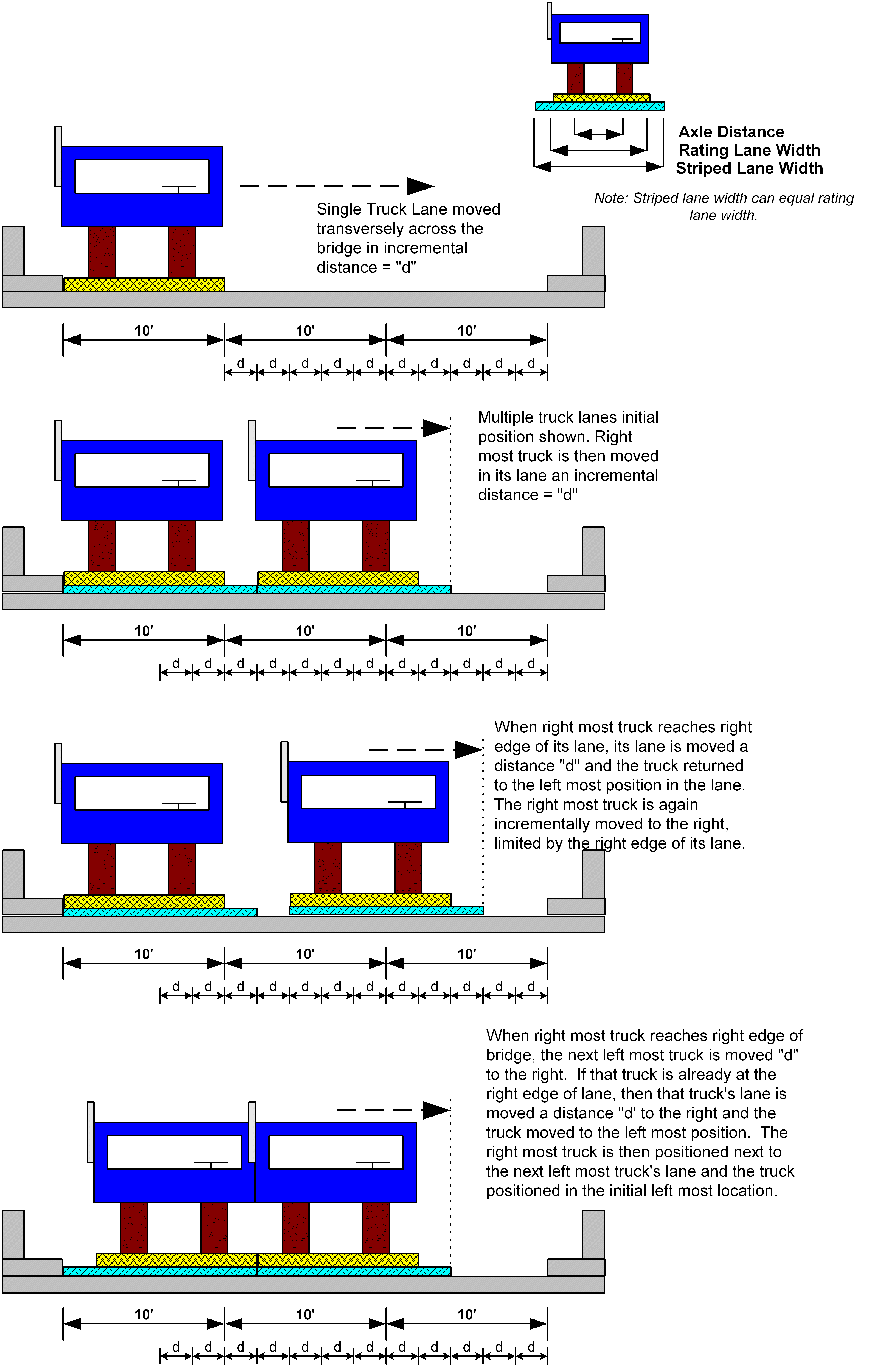 Axle Distance
Rating Lane Width
Striped Lane Width

Note: Striped lane width can equal rating lane width.

Single Truck Lane moved transversely across the bridge in incremental distance = "d"

10' 10' 10'
d d d d d d d d d d

Multiple truck lanes initial position shown. Right most truck is then moved in its lane an incremental distance = "d"

10' 10' 10'
d d d d d d d d d d d d

When right most truck reaches right edge of its lane, its lane is moved a distance "d" and the truck returned to the left most position in the lane. The right most truck is again incrementally moved to the right, limited by the right edge of its lane.

10' 10' 10'
d d d d d d d d d d d d

When right most truck reaches right edge of bridge, the next left most truck is moved "d" to the right. If that truck is already at the right edge of lane, then that truck's lane is moved a distance "d' to the right and the truck moved to the left most position. The right most truck is then positioned next to the next left most truck's lane and the truck positioned in the initial left most location.

10' 10' 10'
d d d d d d d d d d d d